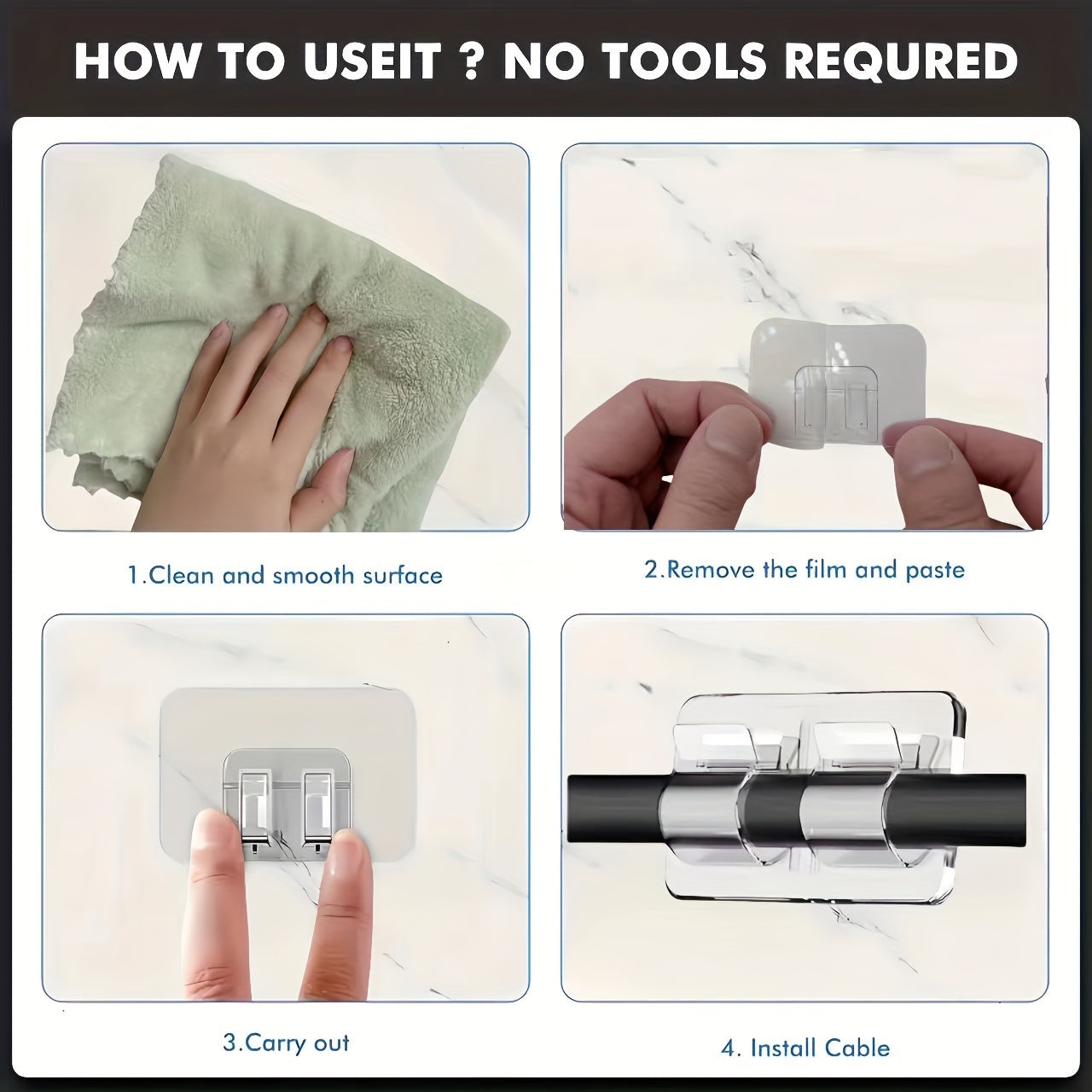 HOW TO USEIT ? NO TOOLS REQURED

1.Clean and smooth surface

2.Remove the film and paste

3.Carry out

4. Install Cable